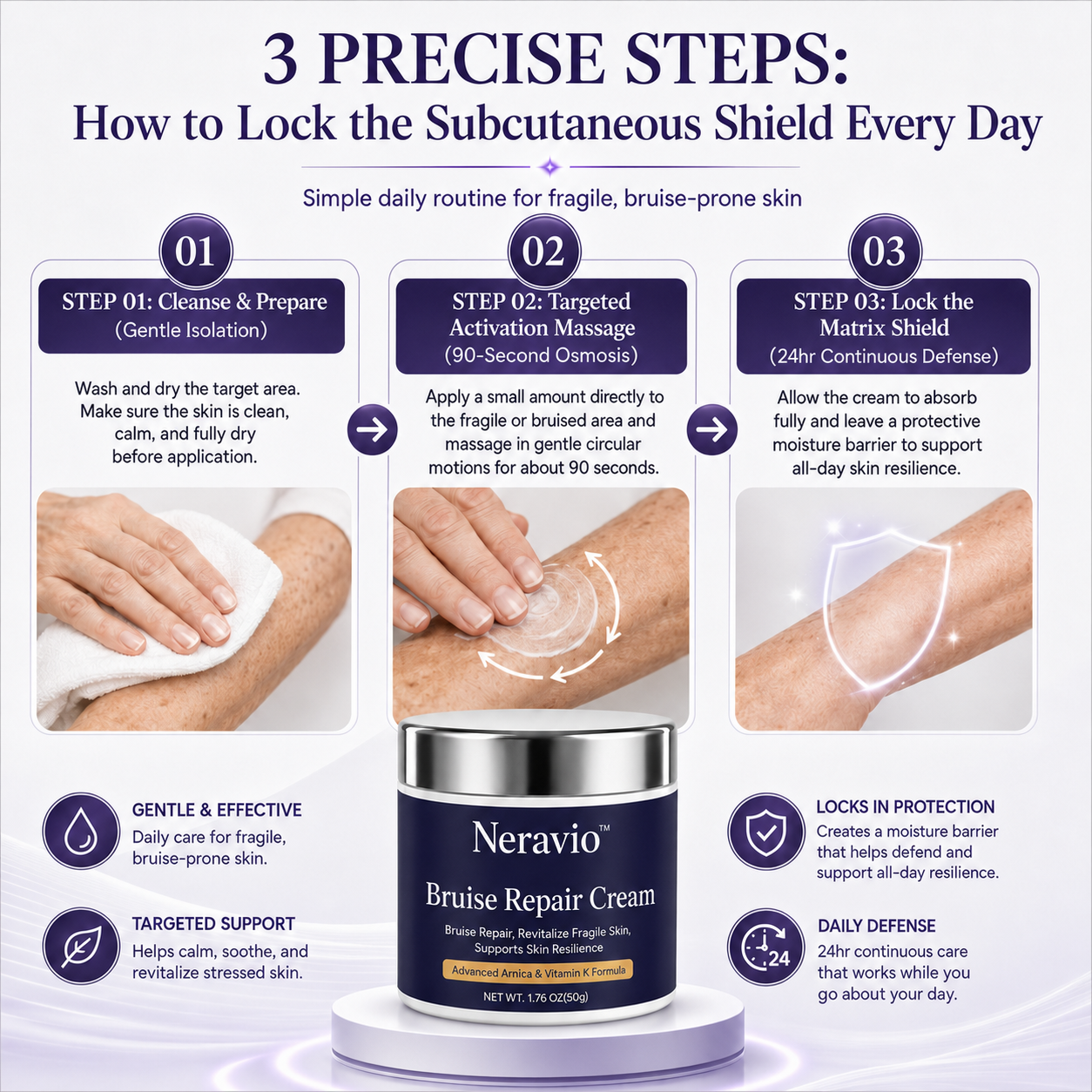 3 PRECISE STEPS:
How to Lock the Subcutaneous Shield Every Day

Simple daily routine for fragile, bruise-prone skin

01
STEP 01: Cleanse & Prepare
(Gentle Isolation)

Wash and dry the target area. Make sure the skin is clean, calm, and fully dry before application.

02
STEP 02: Targeted Activation Massage
(90-Second Osmosis)

Apply a small amount directly to the fragile or bruised area and massage in gentle circular motions for about 90 seconds.

03
STEP 03: Lock the Matrix Shield
(24hr Continuous Defense)

Allow the cream to absorb fully and leave a protective moisture barrier to support all-day skin resilience.

GENTLE & EFFECTIVE
Daily care for fragile, bruise-prone skin.

TARGETED SUPPORT
Helps calm, soothe, and revitalize stressed skin.

Neravio™
Bruise Repair Cream
Bruise Repair, Revitalize Fragile Skin, Supports Skin Resilience
Advanced Arnica & Vitamin K Formula
NET WT. 1.76 OZ(50g)

LOCKS IN PROTECTION
Creates a moisture barrier that helps defend and support all-day resilience.

24
DAILY DEFENSE
24hr continuous care that works while you go about your day.